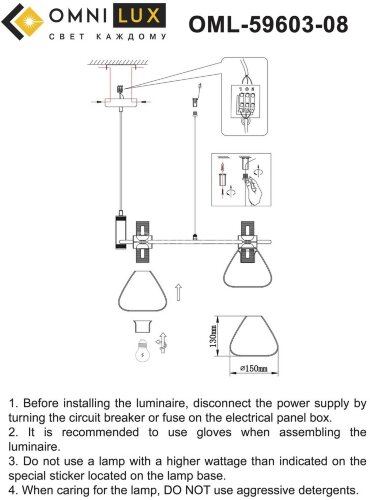 OMNI LUX
СВЕТ КАЖДОМУ

OML-59603-08

130mm

⌀150mm

1. Before installing the luminaire, disconnect the power supply by turning the circuit breaker or fuse on the electrical panel box.
2. It is recommended to use gloves when assembling the luminaire.
3. Do not use a lamp with a higher wattage than indicated on the special sticker located on the lamp base.
4. When caring for the lamp, DO NOT use aggressive detergents.