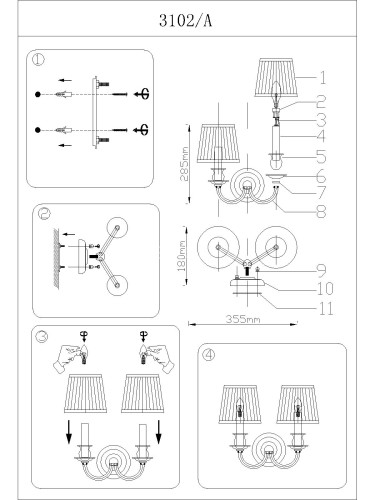 3102/A

①

②

③

④

1
2
3
4
5
6
7
8

285mm

180mm

9
10
11

355mm