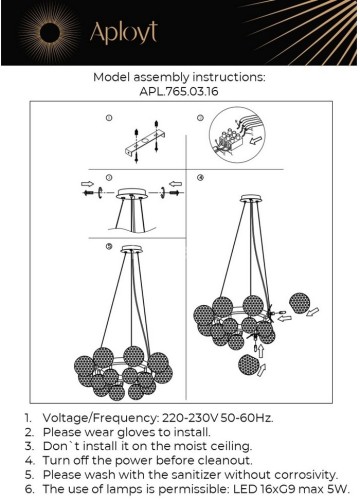 Aployt

Model assembly instructions:
APL.765.03.16

①

②

③

④

⑤

1. Voltage/Frequency: 220-230V 50-60Hz.
2. Please wear gloves to install.
3. Don`t install it on the moist ceiling.
4. Turn off the power before cleanout.
5. Please wash with the sanitizer without corrosivity.
6. The use of lamps is permissible: LED 16xG9 max 5W.